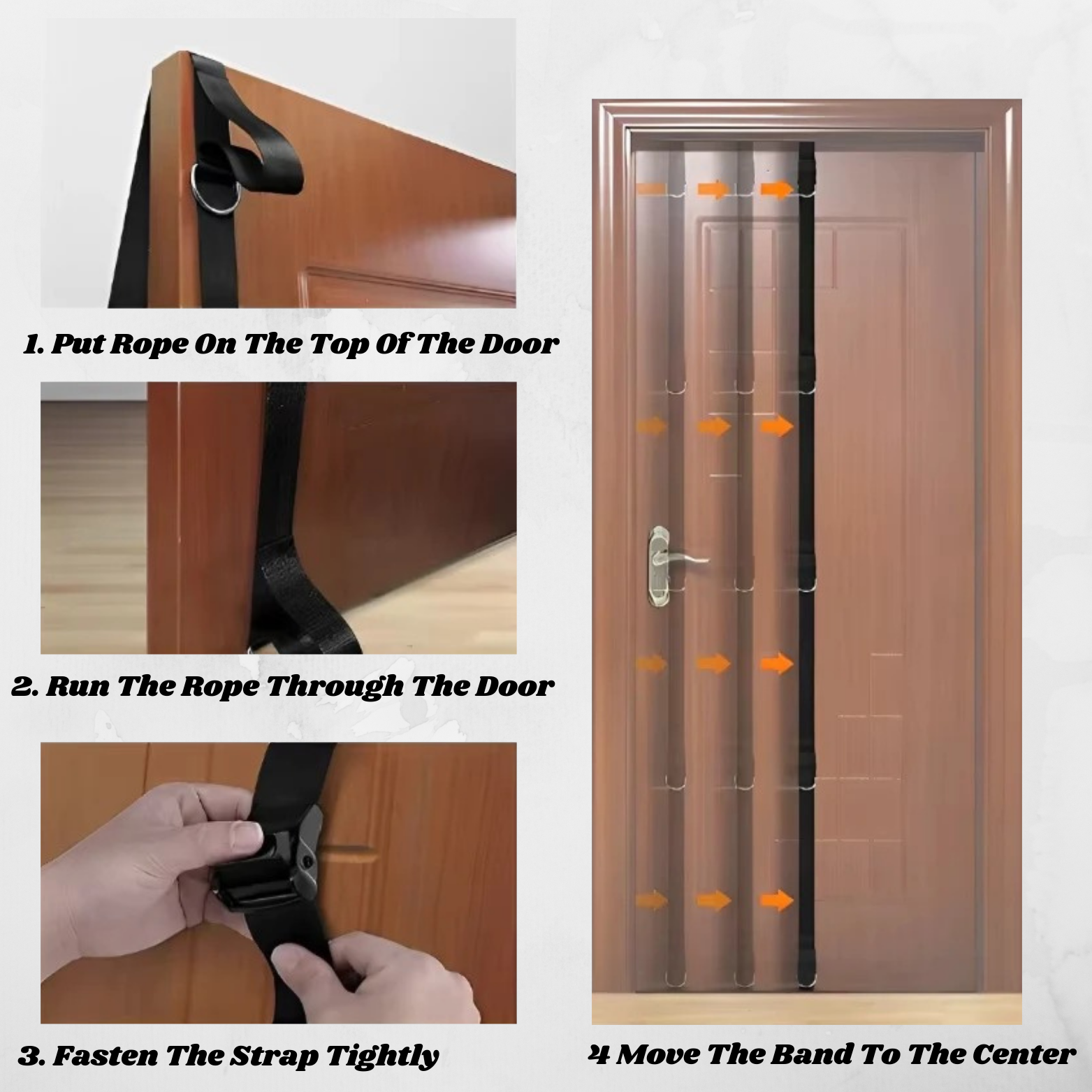 1. Put Rope On The Top Of The Door

2. Run The Rope Through The Door

3. Fasten The Strap Tightly

4 Move The Band To The Center